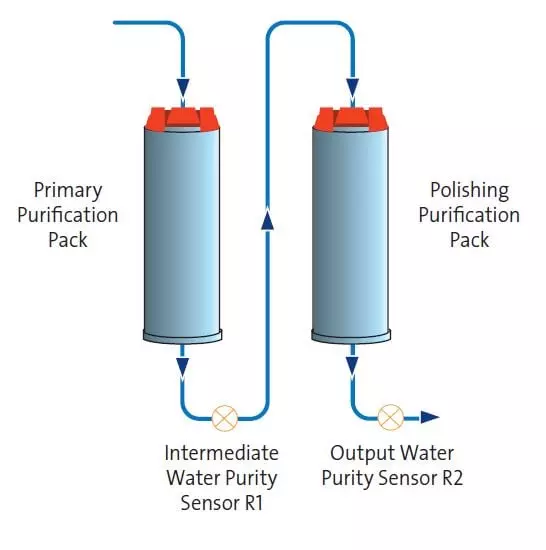 Primary Purification Pack

Polishing Purification Pack

Intermediate Water Purity Sensor R1

Output Water Purity Sensor R2